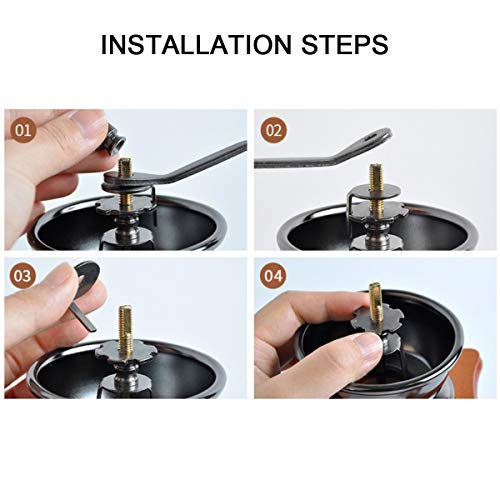 INSTALLATION STEPS

01

02

03

04