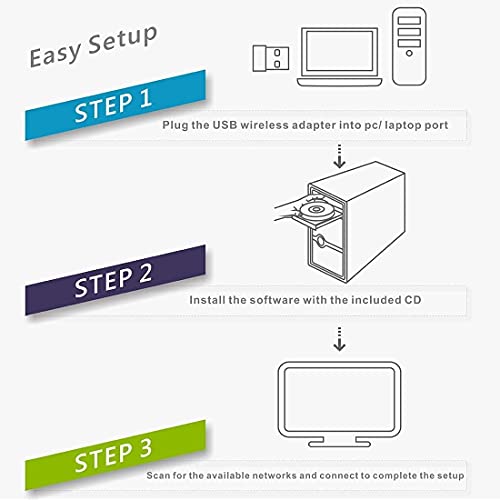 Easy Setup

STEP 1

Plug the USB wireless adapter into pc/ laptop port

STEP 2

Install the software with the included CD

STEP 3

Scan for the available networks and connect to complete the setup