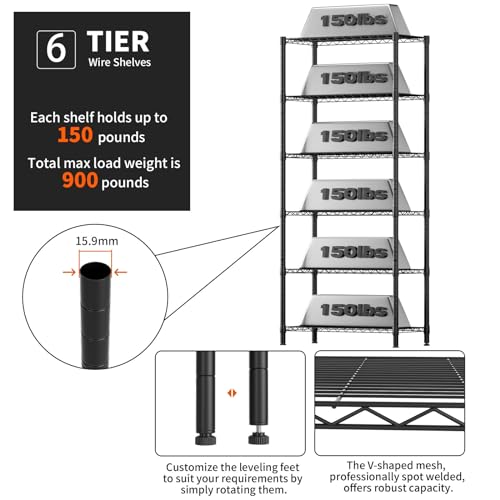 6 TIER
Wire Shelves

Each shelf holds up to
150 pounds
Total max load weight is
900 pounds

150lbs
150lbs
150lbs
150lbs
150lbs
150lbs

15.9mm

Customize the leveling feet to suit your requirements by simply rotating them.

The V-shaped mesh, professionally spot welded, offers robust capacity.