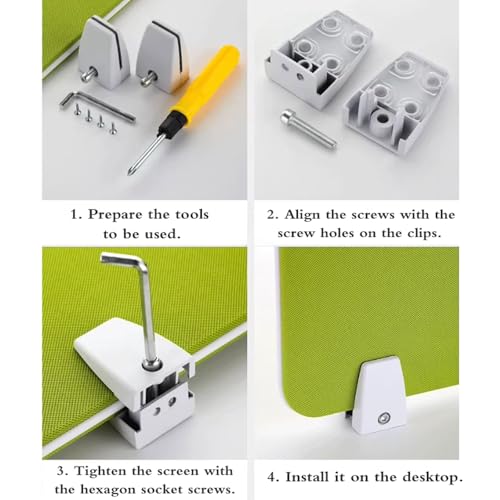 1. Prepare the tools to be used.

2. Align the screws with the screw holes on the clips.

3. Tighten the screen with the hexagon socket screws.

4. Install it on the desktop.