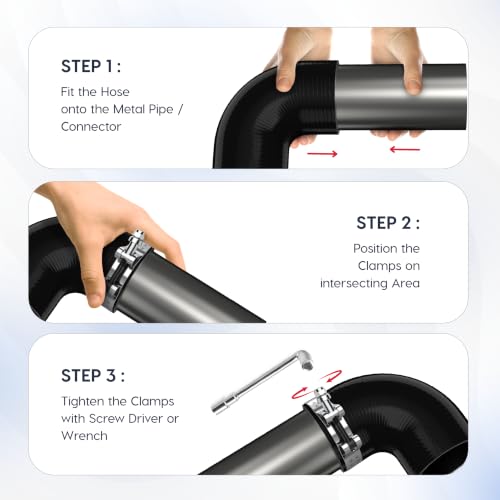 STEP 1 :

Fit the Hose onto the Metal Pipe / Connector

STEP 2 :

Position the Clamps on intersecting Area

STEP 3 :

Tighten the Clamps with Screw Driver or Wrench