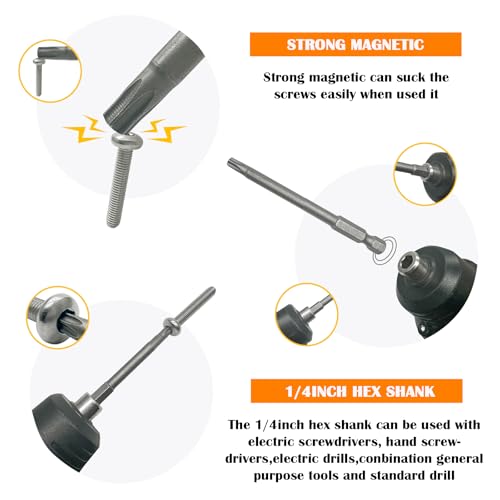 STRONG MAGNETIC

Strong magnetic can suck the screws easily when used it

1/4INCH HEX SHANK

The 1/4inch hex shank can be used with electric screwdrivers, hand screwdrivers,electric drills,conbination general purpose tools and standard drill