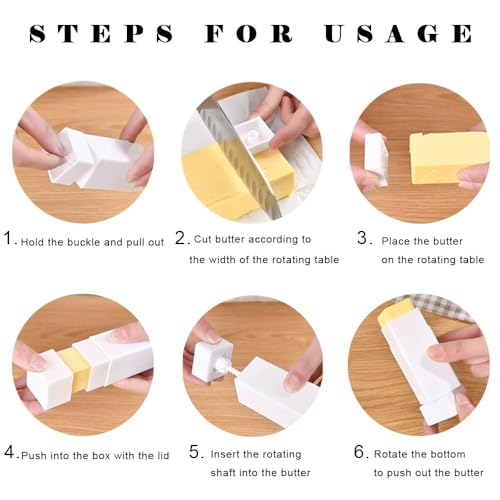 STEPS FOR USAGE

1. Hold the buckle and pull out

2. Cut butter according to the width of the rotating table

3. Place the butter on the rotating table

4. Push into the box with the lid

5. Insert the rotating shaft into the butter

6. Rotate the bottom to push out the butter