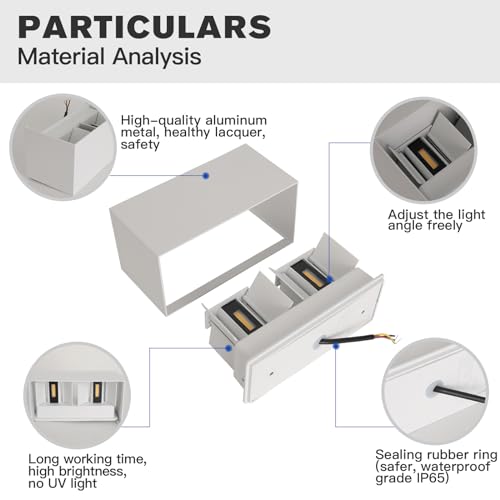 PARTICULARS
Material Analysis

High-quality aluminum metal, healthy lacquer, safety

Adjust the light angle freely

Long working time, high brightness, no UV light

Sealing rubber ring (safer, waterproof grade IP65)