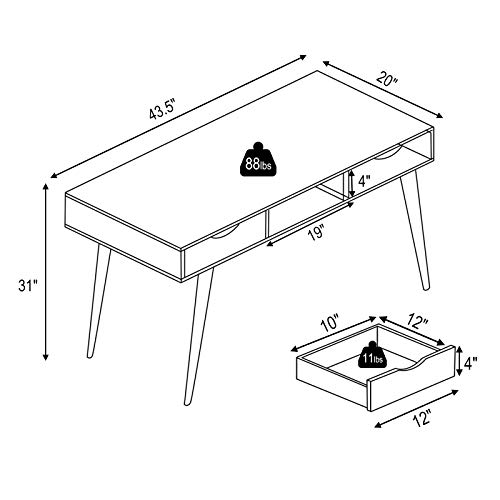 43.5"
20"
88lbs
4"
19"
31"
10"
12"
11lbs
4"
12"