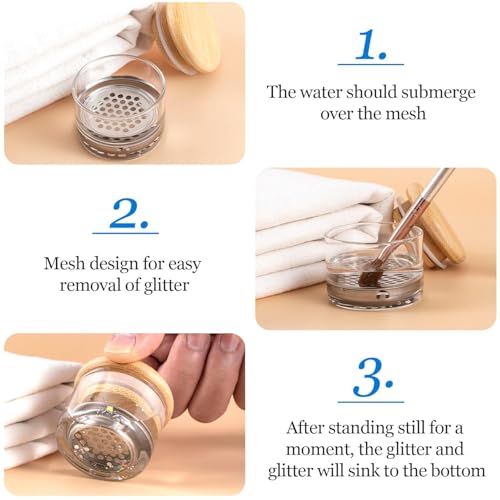 1.

The water should submerge over the mesh

2.

Mesh design for easy removal of glitter

3.

After standing still for a moment, the glitter and glitter will sink to the bottom