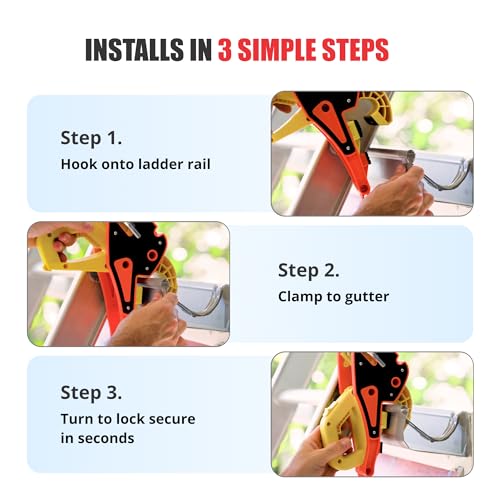 INSTALLS IN 3 SIMPLE STEPS

Step 1.
Hook onto ladder rail

Step 2.
Clamp to gutter

Step 3.
Turn to lock secure in seconds