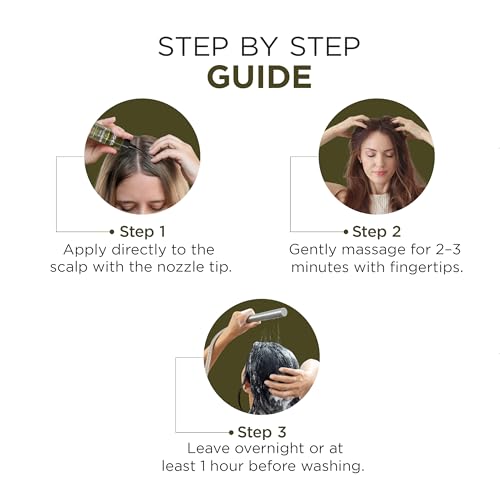 STEP BY STEP
GUIDE

Step 1
Apply directly to the scalp with the nozzle tip.

Step 2
Gently massage for 2–3 minutes with fingertips.

Step 3
Leave overnight or at least 1 hour before washing.