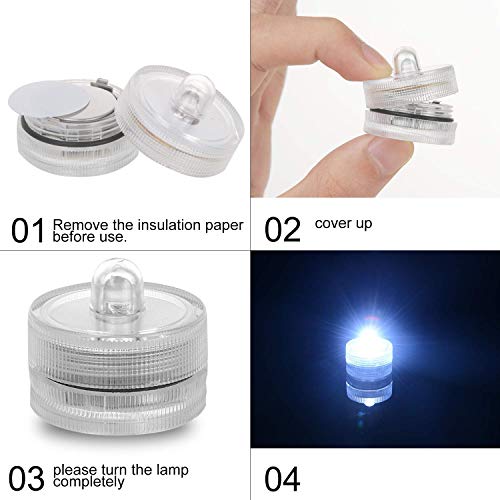 01 Remove the insulation paper before use.

02 cover up

03 please turn the lamp completely

04