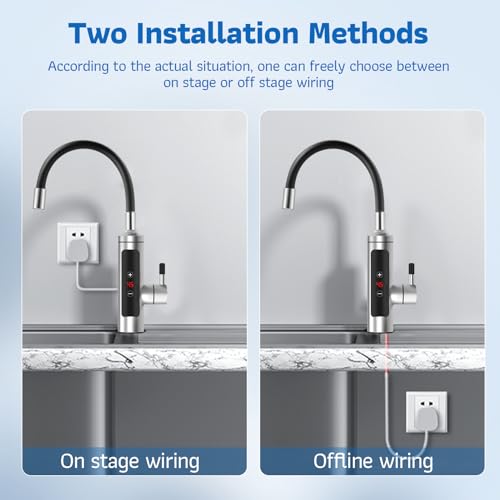 Two Installation Methods

According to the actual situation, one can freely choose between on stage or off stage wiring

On stage wiring

Offline wiring