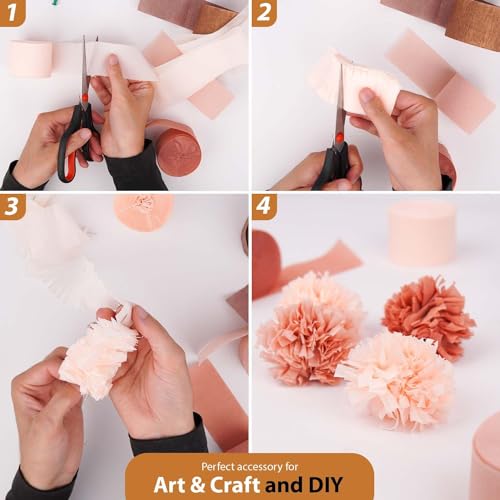 1

2

3

4

Perfect accessory for
Art & Craft and DIY