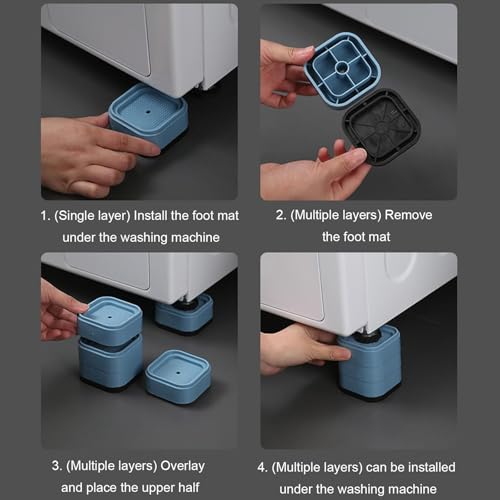 1. (Single layer) Install the foot mat under the washing machine

2. (Multiple layers) Remove the foot mat

3. (Multiple layers) Overlay and place the upper half

4. (Multiple layers) can be installed under the washing machine