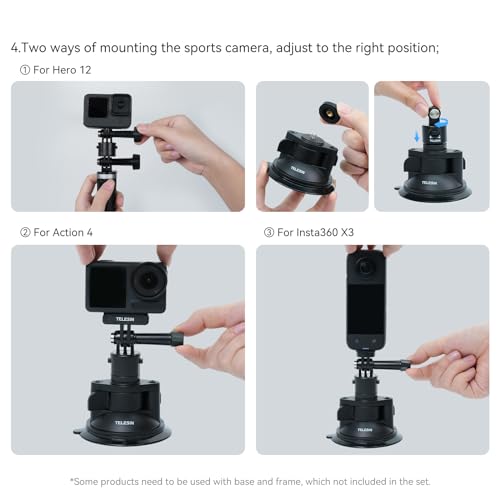 4.Two ways of mounting the sports camera, adjust to the right position;

① For Hero 12

TELESIN

TELESIN

② For Action 4

TELESIN

TELESIN

③ For Insta360 X3

TELESIN

*Some products need to be used with base and frame, which not included in the set.