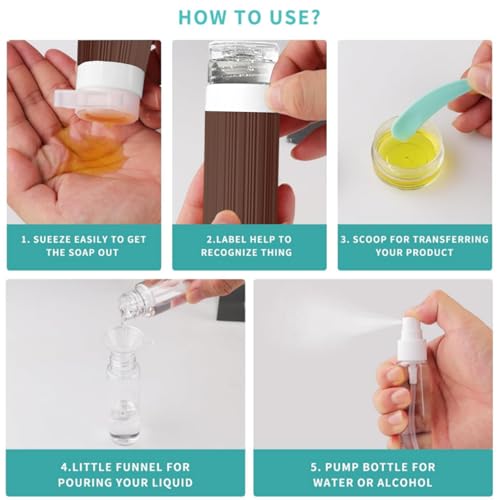 HOW TO USE?

1. SUEEZE EASILY TO GET THE SOAP OUT

2.LABEL HELP TO RECOGNIZE THING

3. SCOOP FOR TRANSFERRING YOUR PRODUCT

4.LITTLE FUNNEL FOR POURING YOUR LIQUID

5. PUMP BOTTLE FOR WATER OR ALCOHOL