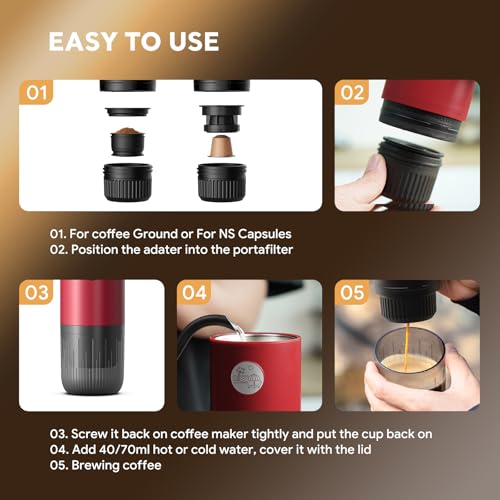 EASY TO USE

01

02

01. For coffee Ground or For NS Capsules
02. Position the adater into the portafilter

03

04

05

03. Screw it back on coffee maker tightly and put the cup back on
04. Add 40/70ml hot or cold water, cover it with the lid
05. Brewing coffee