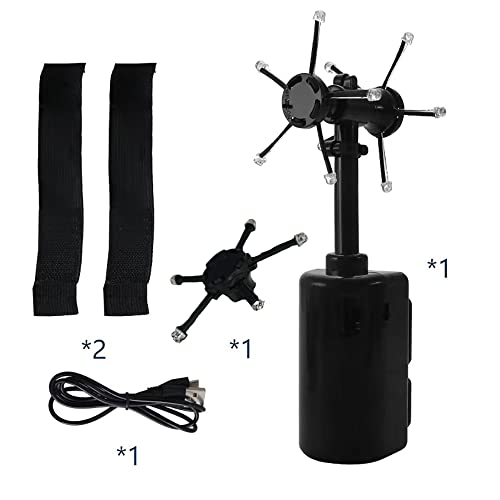 *1

*2

*1

*1