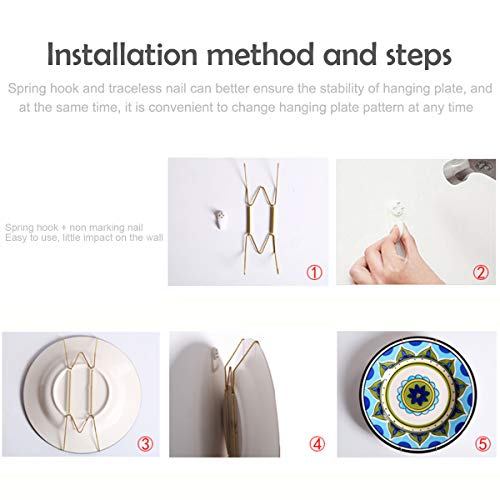 Installation method and steps

Spring hook and traceless nail can better ensure the stability of hanging plate, and at the same time, it is convenient to change hanging plate pattern at any time

Spring hook + non marking nail
Easy to use, little impact on the wall

①

②

③

④

⑤