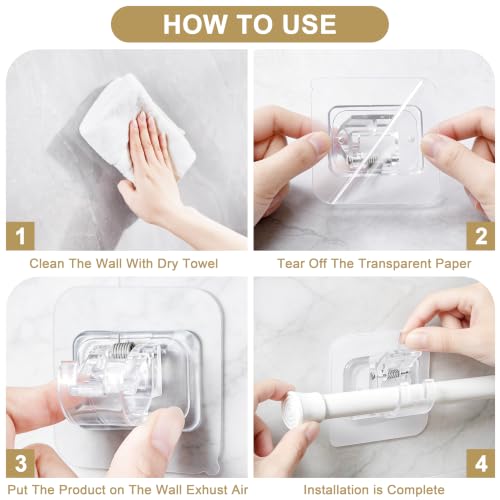 HOW TO USE

1

Clean The Wall With Dry Towel

2

Tear Off The Transparent Paper

3

Put The Product on The Wall Exhust Air

4

Installation is Complete