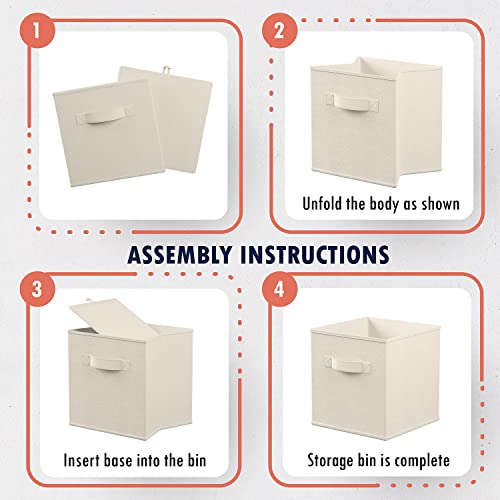 1

2

Unfold the body as shown

ASSEMBLY INSTRUCTIONS

3

Insert base into the bin

4

Storage bin is complete