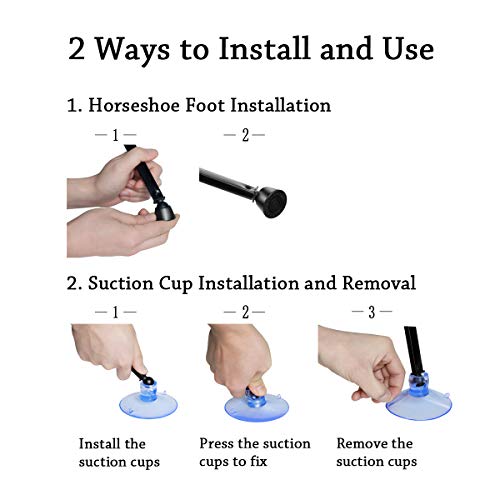 2 Ways to Install and Use

1. Horseshoe Foot Installation

— 1 —

— 2 —

2. Suction Cup Installation and Removal

— 1 —

— 2 —

— 3 —

Install the suction cups

Press the suction cups to fix

Remove the suction cups