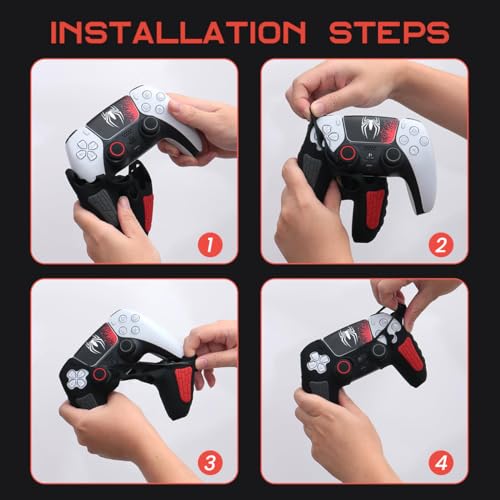 INSTALLATION STEPS

1

2

3

4