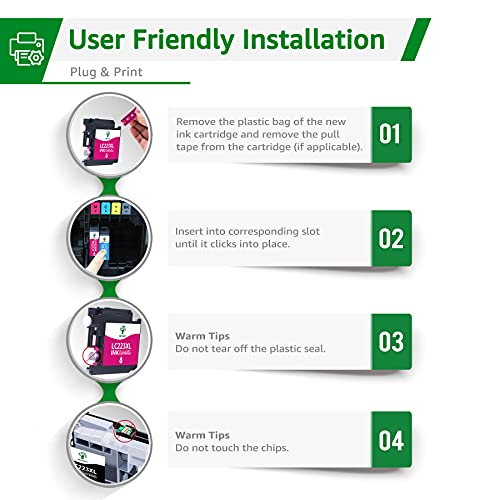 User Friendly Installation

Plug & Print

LC223XL

Remove the plastic bag of the new ink cartridge and remove the pull tape from the cartridge (if applicable).

01

Insert into corresponding slot until it clicks into place.

02

LC223XL

Warm Tips
Do not tear off the plastic seal.

03

LC223XL

Warm Tips
Do not touch the chips.

04