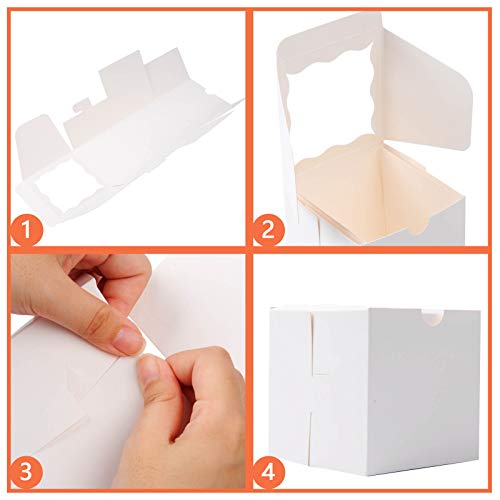 1
2
3
4