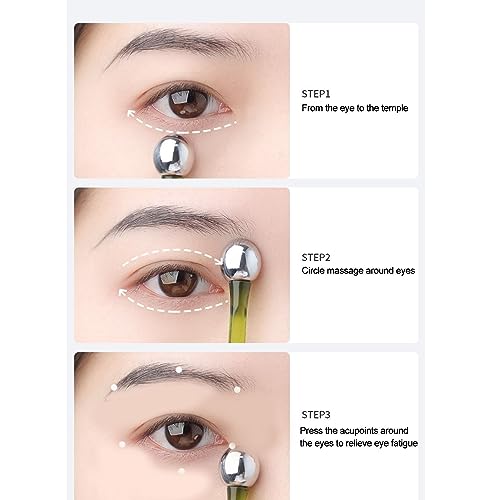 STEP1
From the eye to the temple

STEP2
Circle massage around eyes

STEP3
Press the acupoints around the eyes to relieve eye fatigue