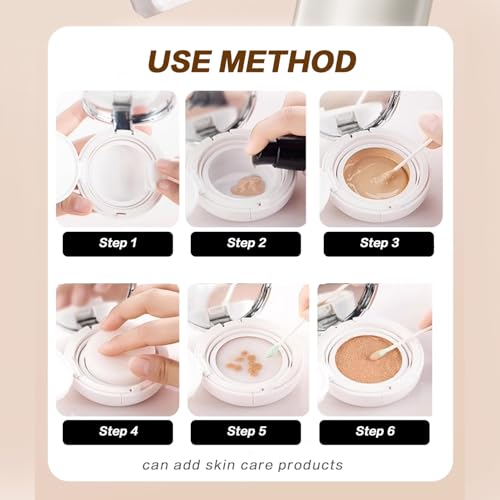 USE METHOD

Step 1

Step 2

Step 3

Step 4

Step 5

Step 6

can add skin care products