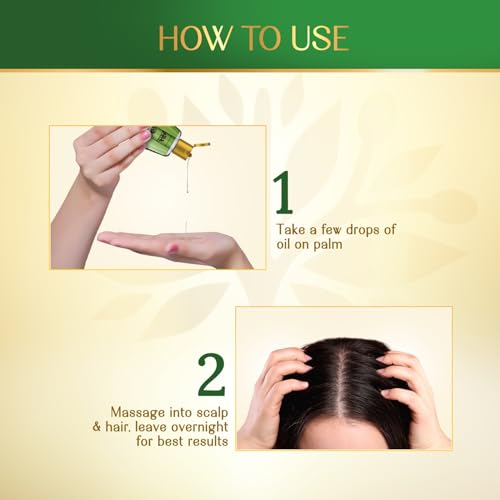 HOW TO USE

1

Take a few drops of oil on palm

2

Massage into scalp & hair, leave overnight for best results