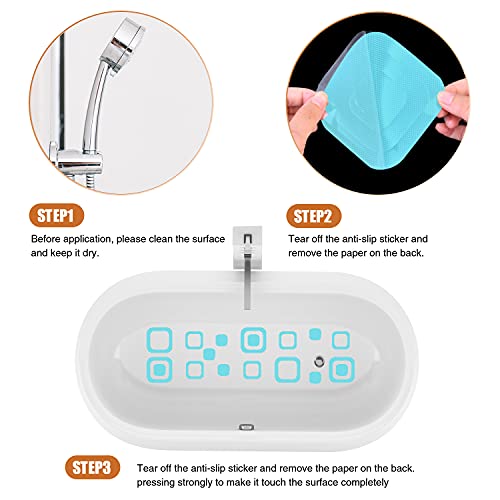 STEP1

Before application, please clean the surface and keep it dry.

STEP2

Tear off the anti-slip sticker and remove the paper on the back.

STEP3

Tear off the anti-slip sticker and remove the paper on the back. pressing strongly to make it touch the surface completely