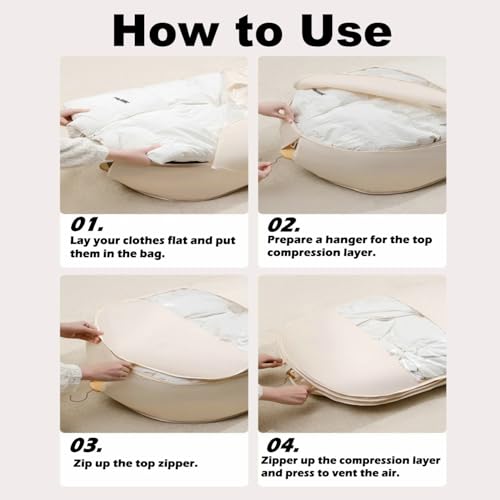 How to Use

01.
Lay your clothes flat and put them in the bag.

02.
Prepare a hanger for the top compression layer.

03.
Zip up the top zipper.

04.
Zipper up the compression layer and press to vent the air.