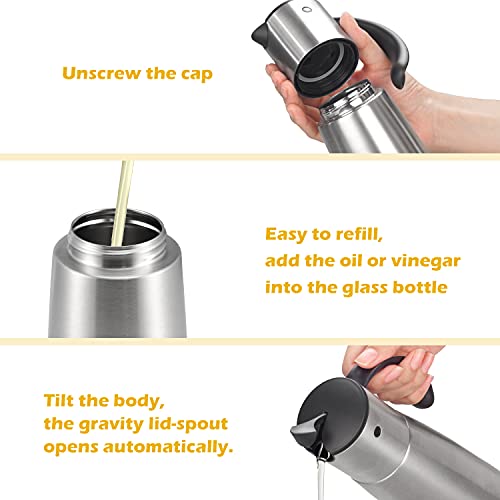 Unscrew the cap

Easy to refill,
add the oil or vinegar
into the glass bottle

Tilt the body,
the gravity lid-spout
opens automatically.