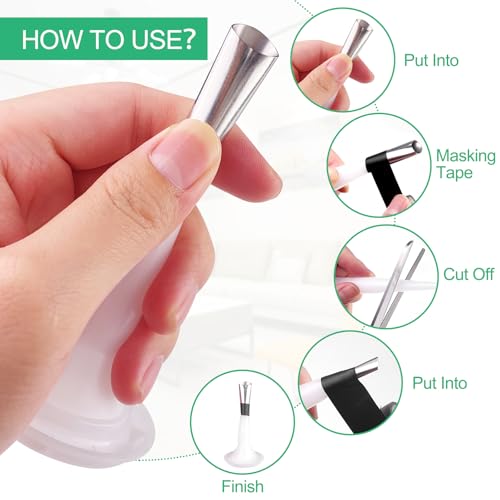 HOW TO USE?

Put Into

Masking Tape

Cut Off

Put Into

Finish