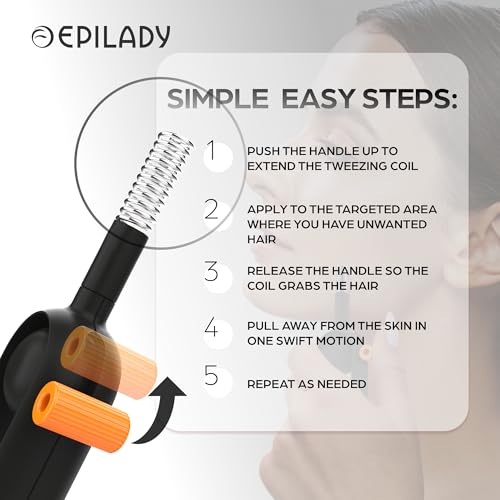 EPILADY

SIMPLE EASY STEPS:

1 PUSH THE HANDLE UP TO EXTEND THE TWEEZING COIL

2 APPLY TO THE TARGETED AREA WHERE YOU HAVE UNWANTED HAIR

3 RELEASE THE HANDLE SO THE COIL GRABS THE HAIR

4 PULL AWAY FROM THE SKIN IN ONE SWIFT MOTION

5 REPEAT AS NEEDED