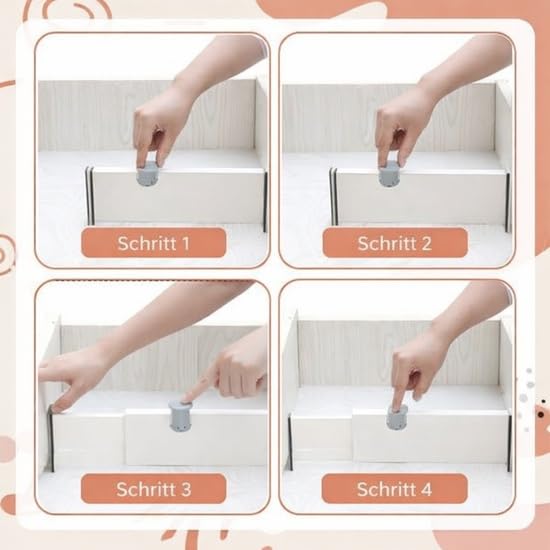 Schritt 1

Schritt 2

Schritt 3

Schritt 4