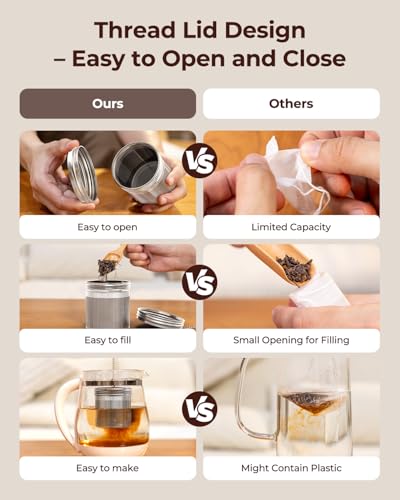 Thread Lid Design
– Easy to Open and Close

Ours

Others

VS

Easy to open

Limited Capacity

VS

Easy to fill

Small Opening for Filling

VS

Easy to make

Might Contain Plastic