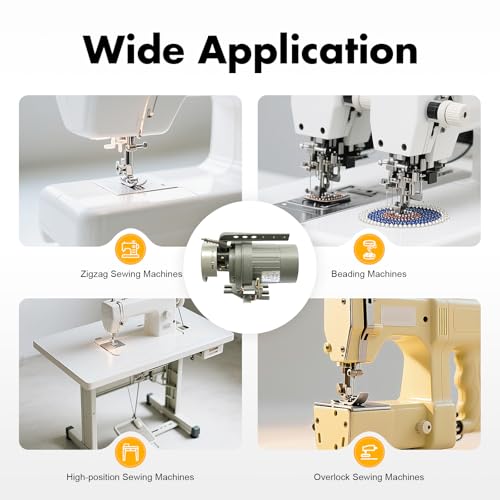 Wide Application

Zigzag Sewing Machines

Beading Machines

High-position Sewing Machines

Overlock Sewing Machines