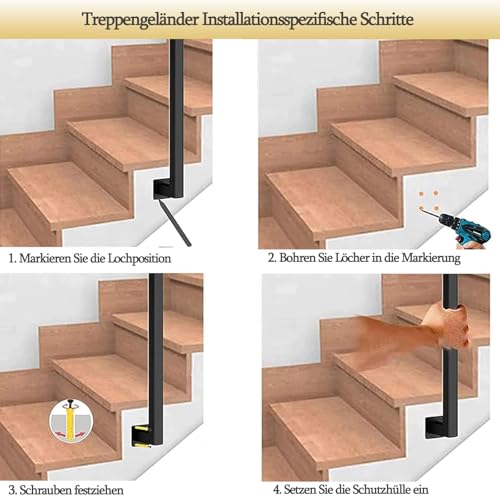 Treppengeländer Installationsspezifische Schritte

1. Markieren Sie die Lochposition

2. Bohren Sie Löcher in die Markierung

3. Schrauben festziehen

4. Setzen Sie die Schutzhülle ein