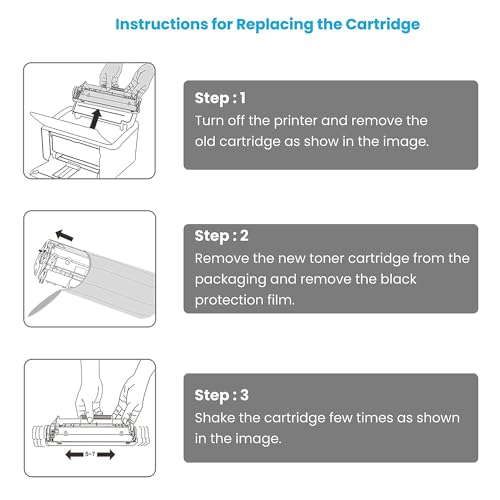 Instructions for Replacing the Cartridge

Step : 1
Turn off the printer and remove the old cartridge as show in the image.

Step : 2
Remove the new toner cartridge from the packaging and remove the black protection film.

5~7

Step : 3
Shake the cartridge few times as shown in the image.