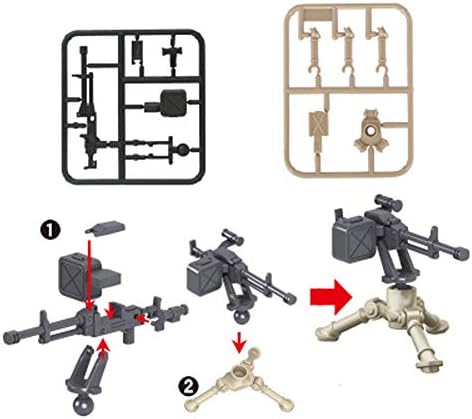 1

2