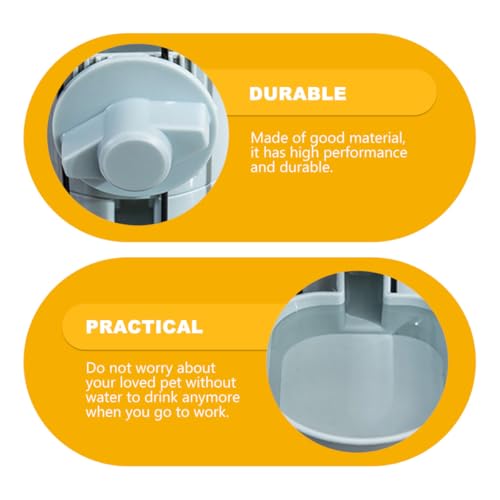 DURABLE

Made of good material, it has high performance and durable.

PRACTICAL

Do not worry about your loved pet without water to drink anymore when you go to work.