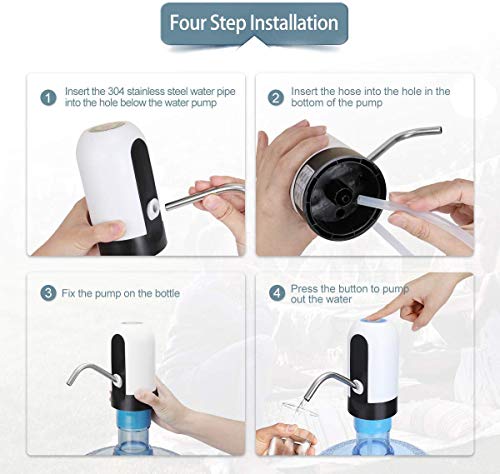 Four Step Installation

1 Insert the 304 stainless steel water pipe into the hole below the water pump

2 Insert the hose into the hole in the bottom of the pump

3 Fix the pump on the bottle

4 Press the button to pump out the water