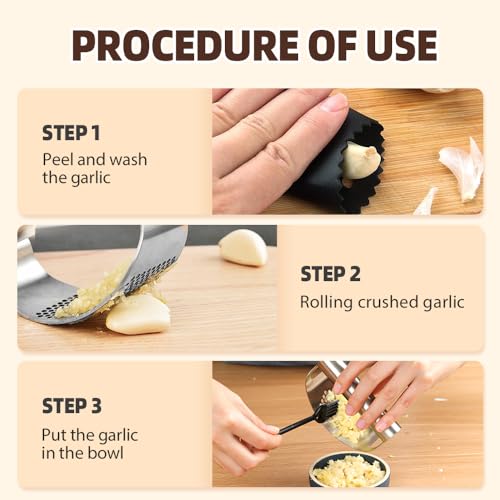 PROCEDURE OF USE

STEP 1
Peel and wash the garlic

STEP 2
Rolling crushed garlic

STEP 3
Put the garlic in the bowl