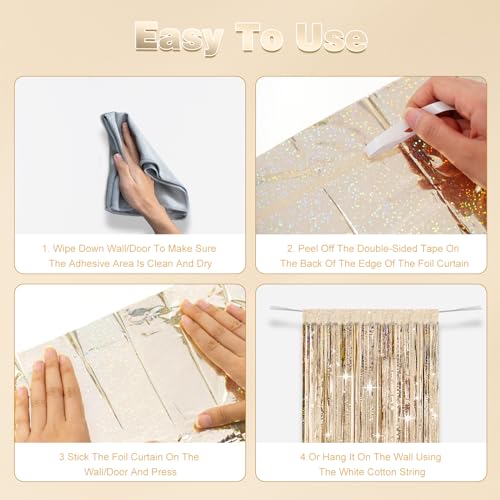 Easy To Use

1. Wipe Down Wall/Door To Make Sure The Adhesive Area Is Clean And Dry

2. Peel Off The Double-Sided Tape On The Back Of The Edge Of The Foil Curtain

3.Stick The Foil Curtain On The Wall/Door And Press

4.Or Hang It On The Wall Using The White Cotton String