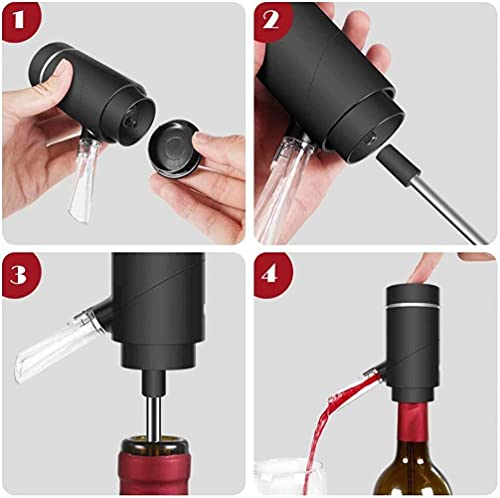 1

2

3

4