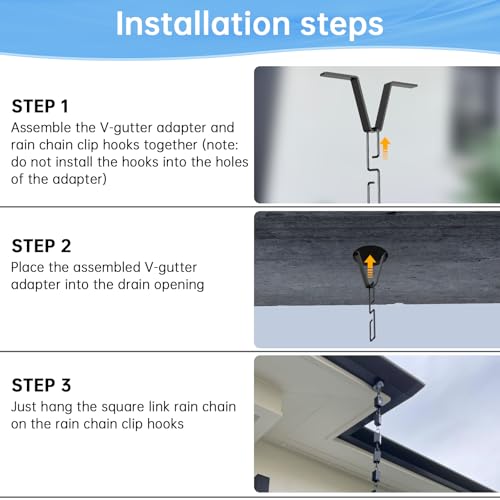 Installation steps

STEP 1
Assemble the V-gutter adapter and rain chain clip hooks together (note: do not install the hooks into the holes of the adapter)

STEP 2
Place the assembled V-gutter adapter into the drain opening

STEP 3
Just hang the square link rain chain on the rain chain clip hooks