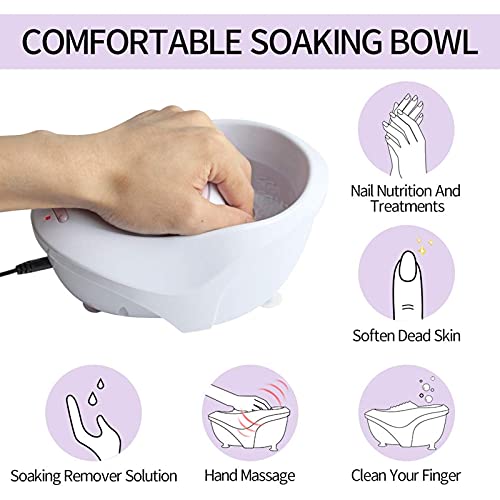 COMFORTABLE SOAKING BOWL

Nail Nutrition And Treatments

Soften Dead Skin

Soaking Remover Solution

Hand Massage

Clean Your Finger