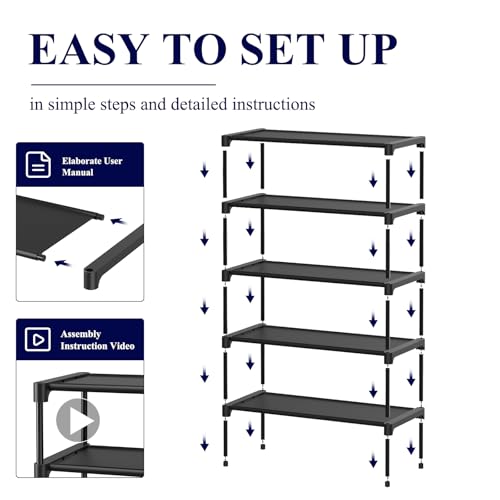 EASY TO SET UP

in simple steps and detailed instructions

Elaborate User Manual

Assembly Instruction Video