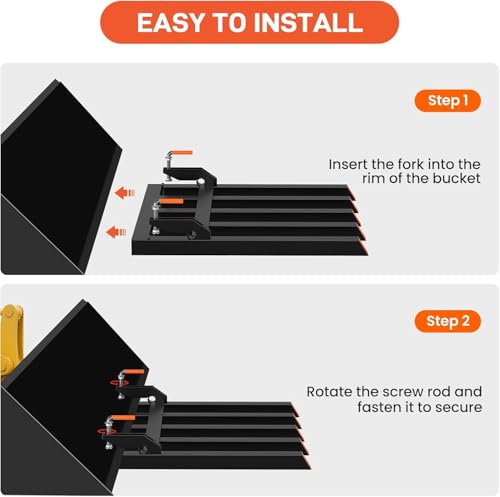 EASY TO INSTALL

Step 1

Insert the fork into the rim of the bucket

Step 2

Rotate the screw rod and fasten it to secure